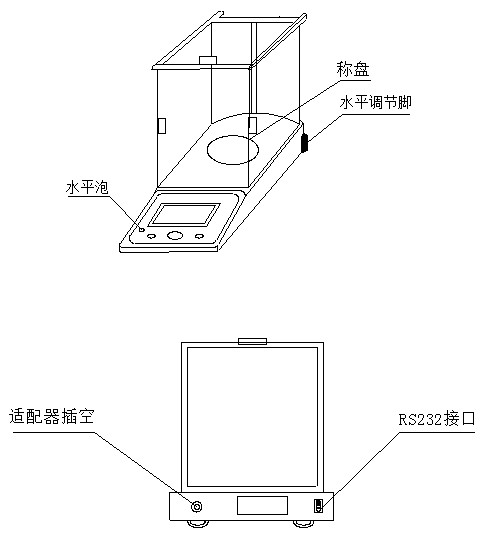 称盘

水平调节脚

水平泡

适配器插空

RS232接口