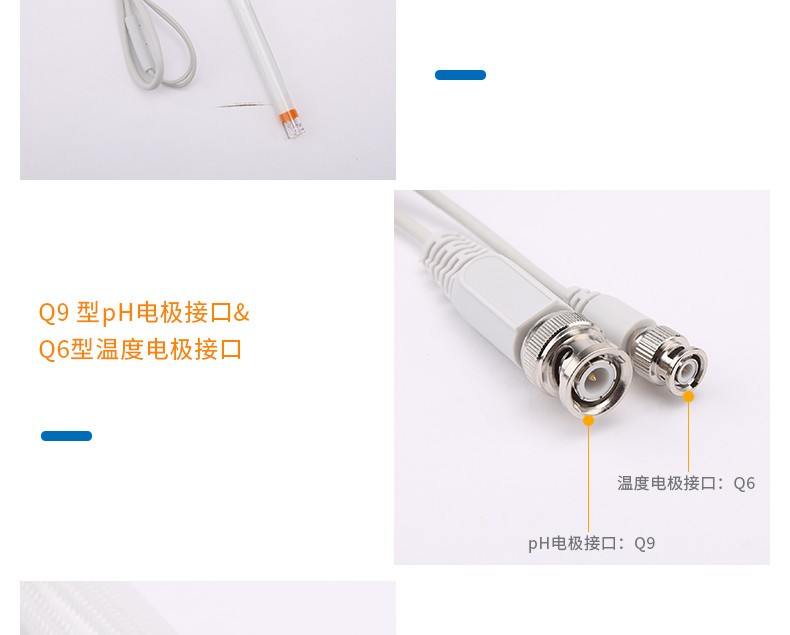 Q9 型pH电极接口&
Q6型温度电极接口

温度电极接口：Q6

pH电极接口：Q9