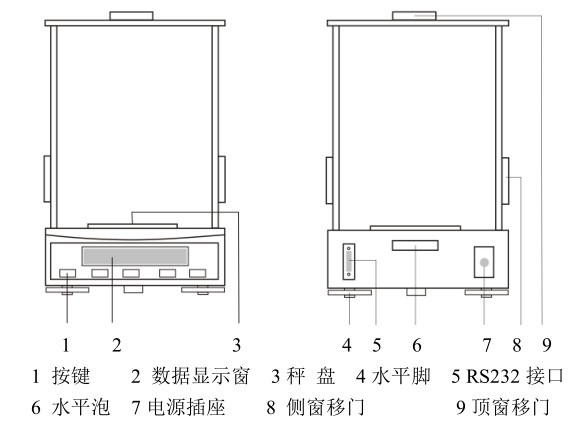 1 2 3

4 5 6 7 8 9

1 按键 2 数据显示窗 3 秤 盘 4 水平脚 5 RS232 接口

6 水平泡 7 电源插座 8 侧窗移门 9 顶窗移门