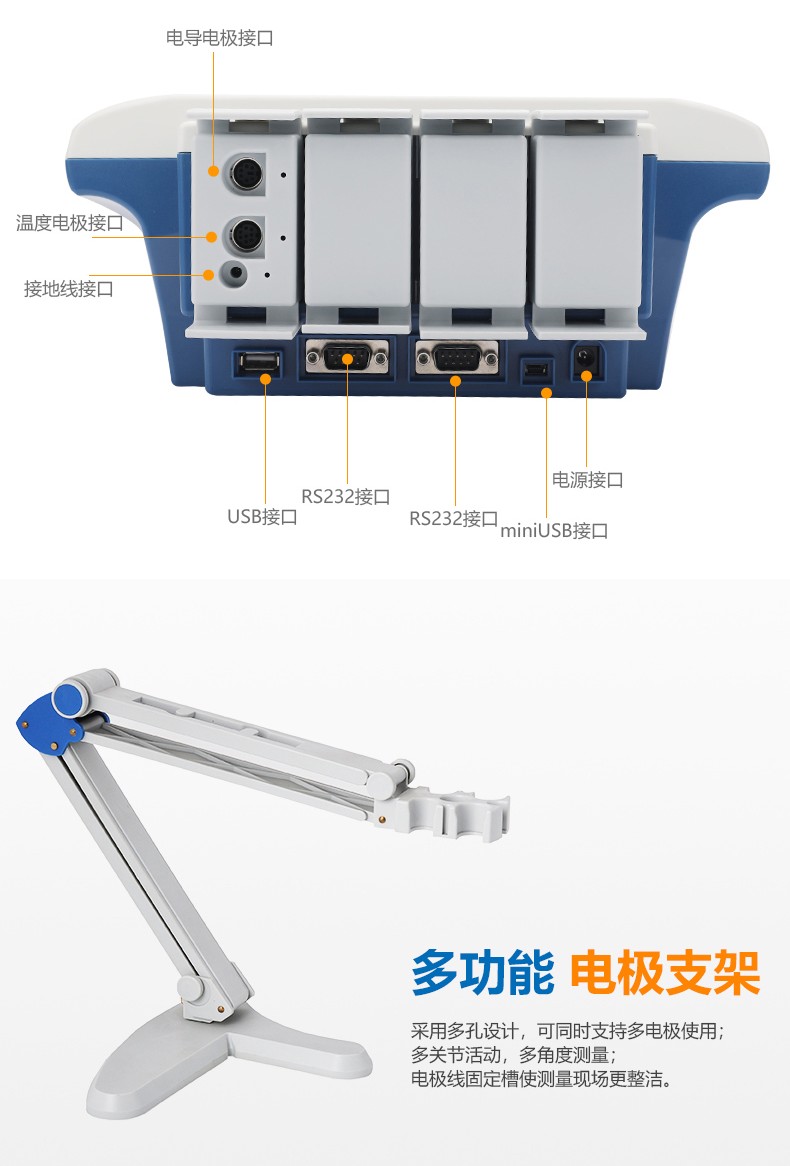 电导电极接口

温度电极接口

接地线接口

USB接口

RS232接口

RS232接口

miniUSB接口

电源接口

多功能 电极支架

采用多孔设计，可同时支持多电极使用；
多关节活动，多角度测量；
电极线固定槽使测量现场更整洁。