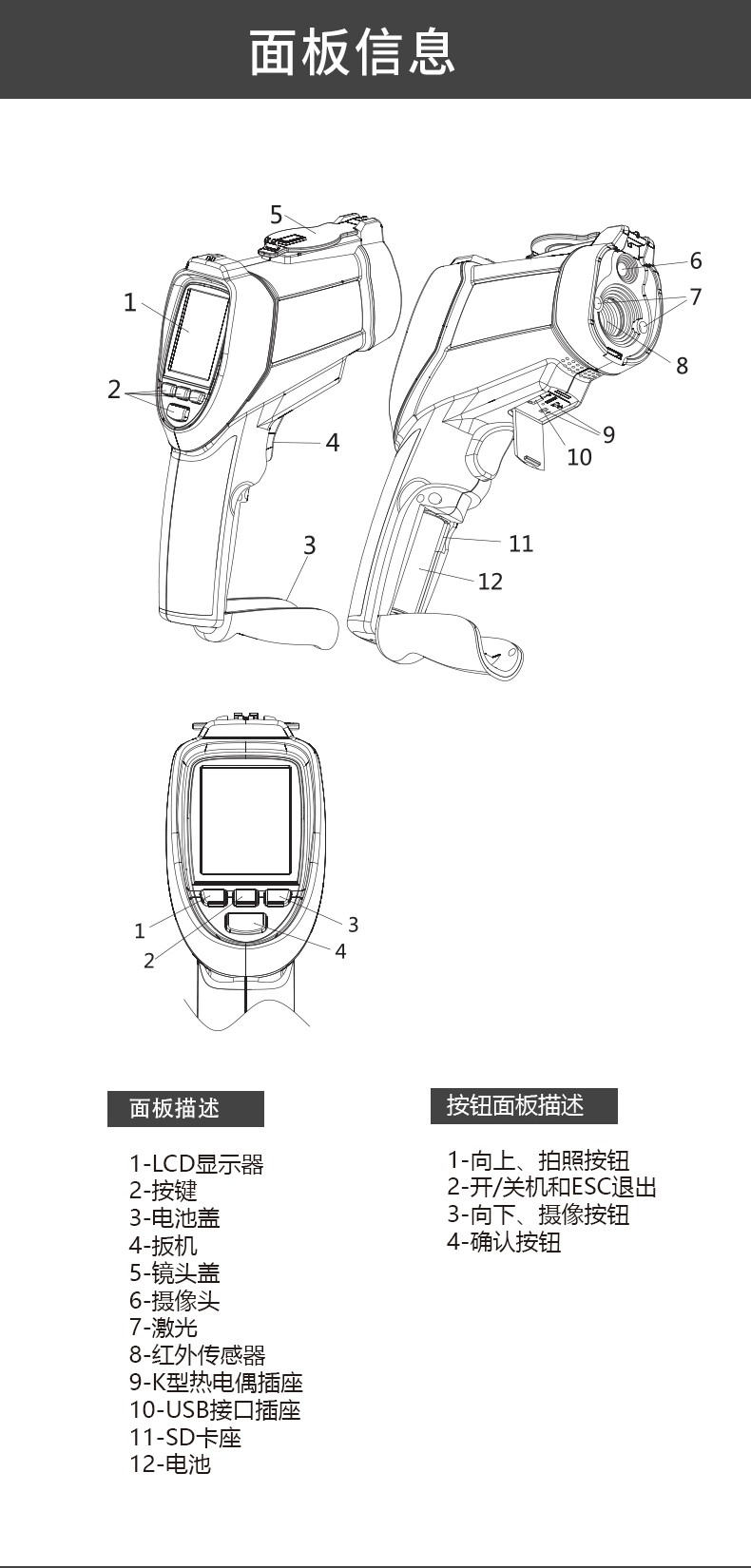 面板信息

5
1
2
4
3
6
7
8
9
10
11
12

1
2
3
4

面板描述

1-LCD显示器
2-按键
3-电池盖
4-扳机
5-镜头盖
6-摄像头
7-激光
8-红外传感器
9-K型热电偶插座
10-USB接口插座
11-SD卡座
12-电池

按钮面板描述

1-向上、拍照按钮
2-开/关机和ESC退出
3-向下、摄像按钮
4-确认按钮