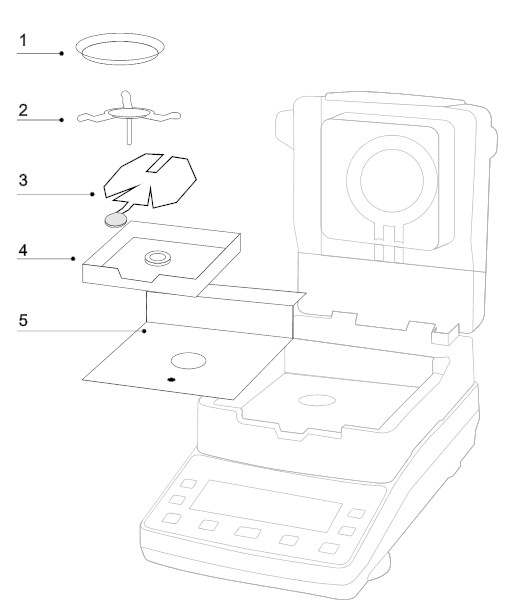 1
2
3
4
5