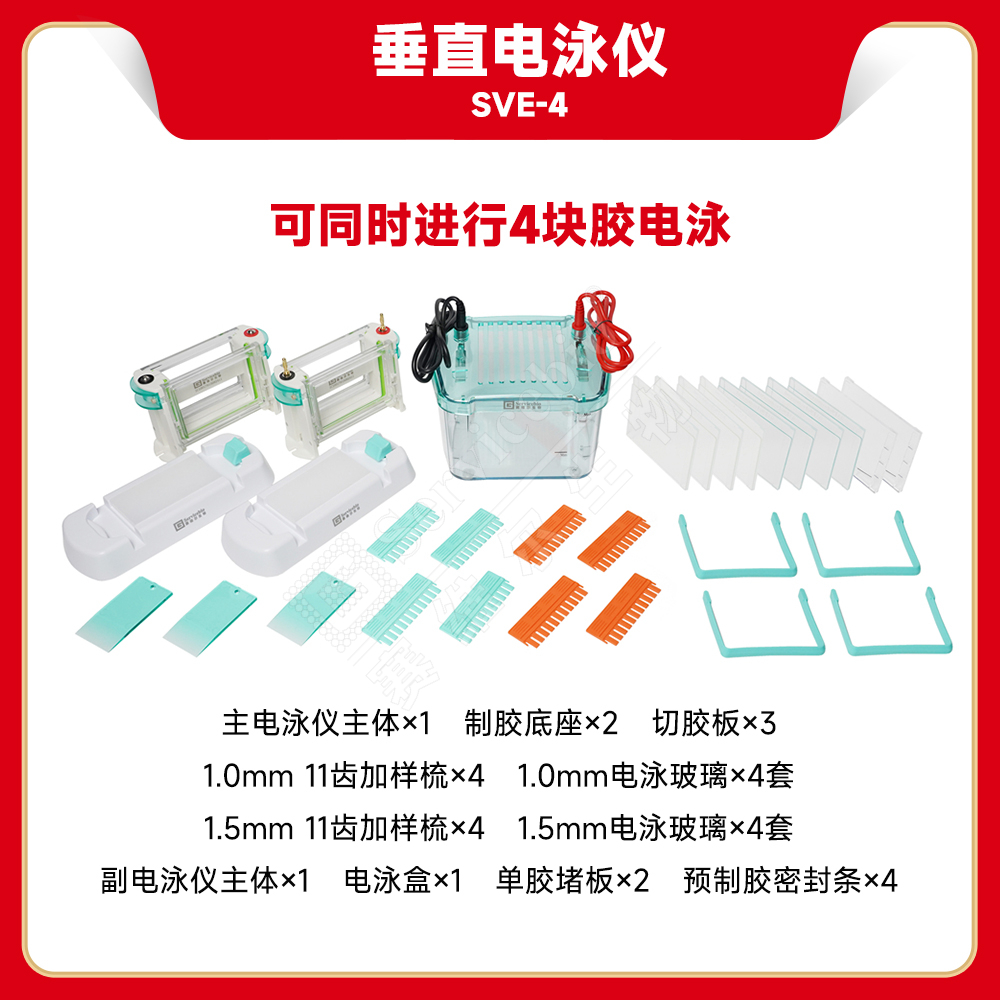 垂直电泳仪
SVE-4

可同时进行4块胶电泳

主电泳仪主体×1 制胶底座×2 切胶板×3
1.0mm 11齿加样梳×4 1.0mm电泳玻璃×4套
1.5mm 11齿加样梳×4 1.5mm电泳玻璃×4套
副电泳仪主体×1 电泳盒×1 单胶堵板×2 预制胶密封条×4